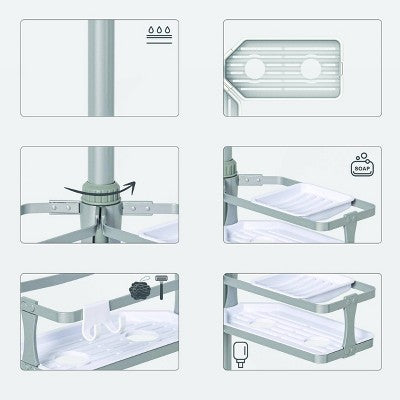 SOAP